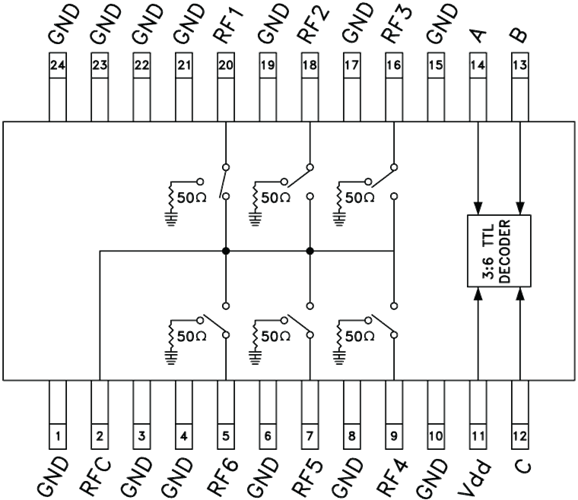 GND GND GND GND RF1 GND RF2 GND RF3 GND A B

24 23 22 21 20 19 18 17 16 15 14 13

50Ω 50Ω 50Ω

3:6 TTL DECODER

50Ω 50Ω 50Ω

1 2 3 4 5 6 7 8 9 10 11 12

GND RFC GND GND RF6 GND RF5 GND RF4 GND Vdd C